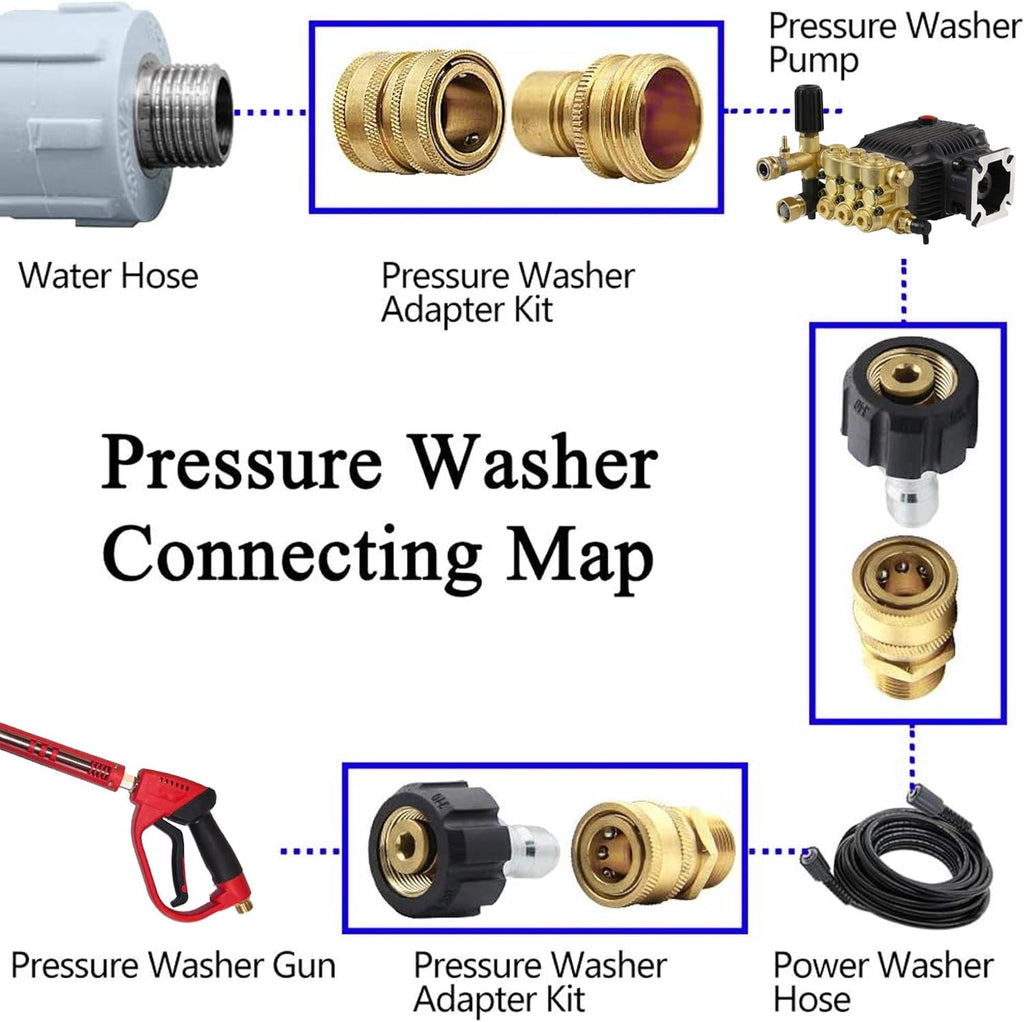 Pressure Washer Pump

Water Hose

Pressure Washer Adapter Kit

Pressure Washer Connecting Map

Pressure Washer Gun

Pressure Washer Adapter Kit

Power Washer Hose